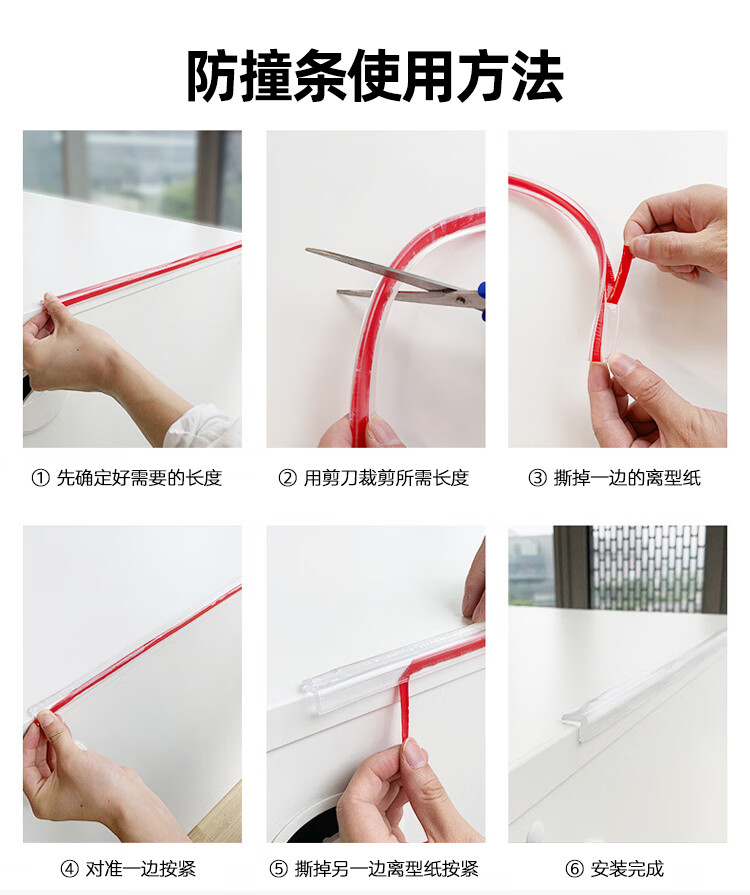 防撞条使用方法

① 先确定好需要的长度

② 用剪刀裁剪所需长度

③ 撕掉一边的离型纸

④ 对准一边按紧

⑤ 撕掉另一边离型纸按紧

⑥ 安装完成