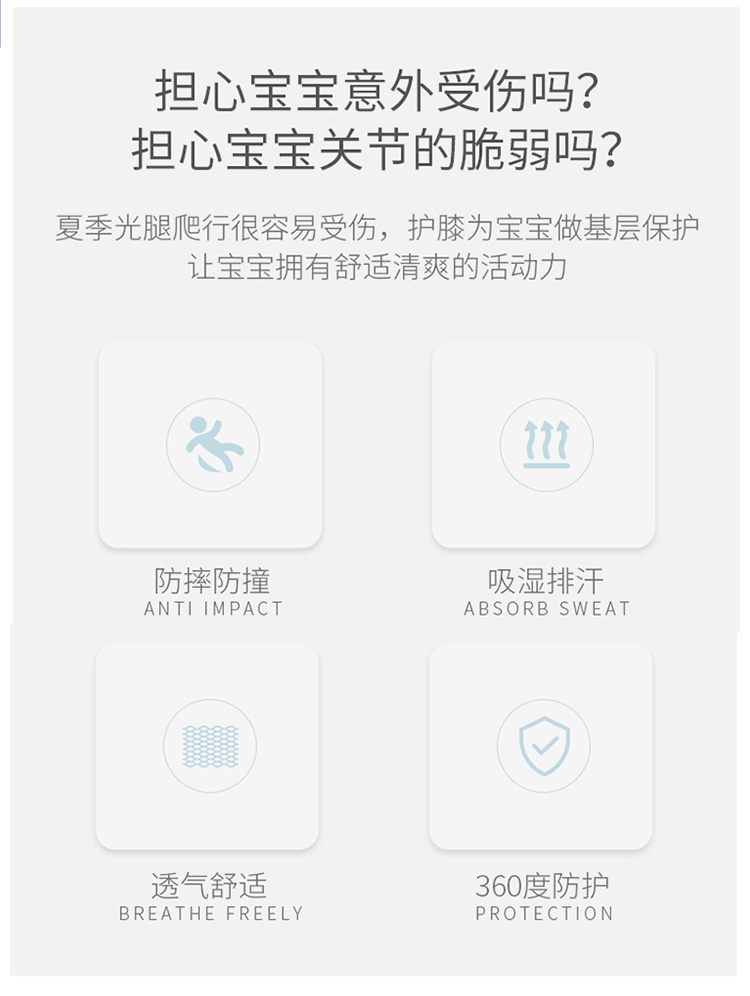 担心宝宝意外受伤吗?
担心宝宝关节的脆弱吗?

夏季光腿爬行很容易受伤，护膝为宝宝做基层保护
让宝宝拥有舒适清爽的活动力

防摔防撞
ANTI IMPACT

吸湿排汗
ABSORB SWEAT

透气舒适
BREATHE FREELY

360度防护
PROTECTION