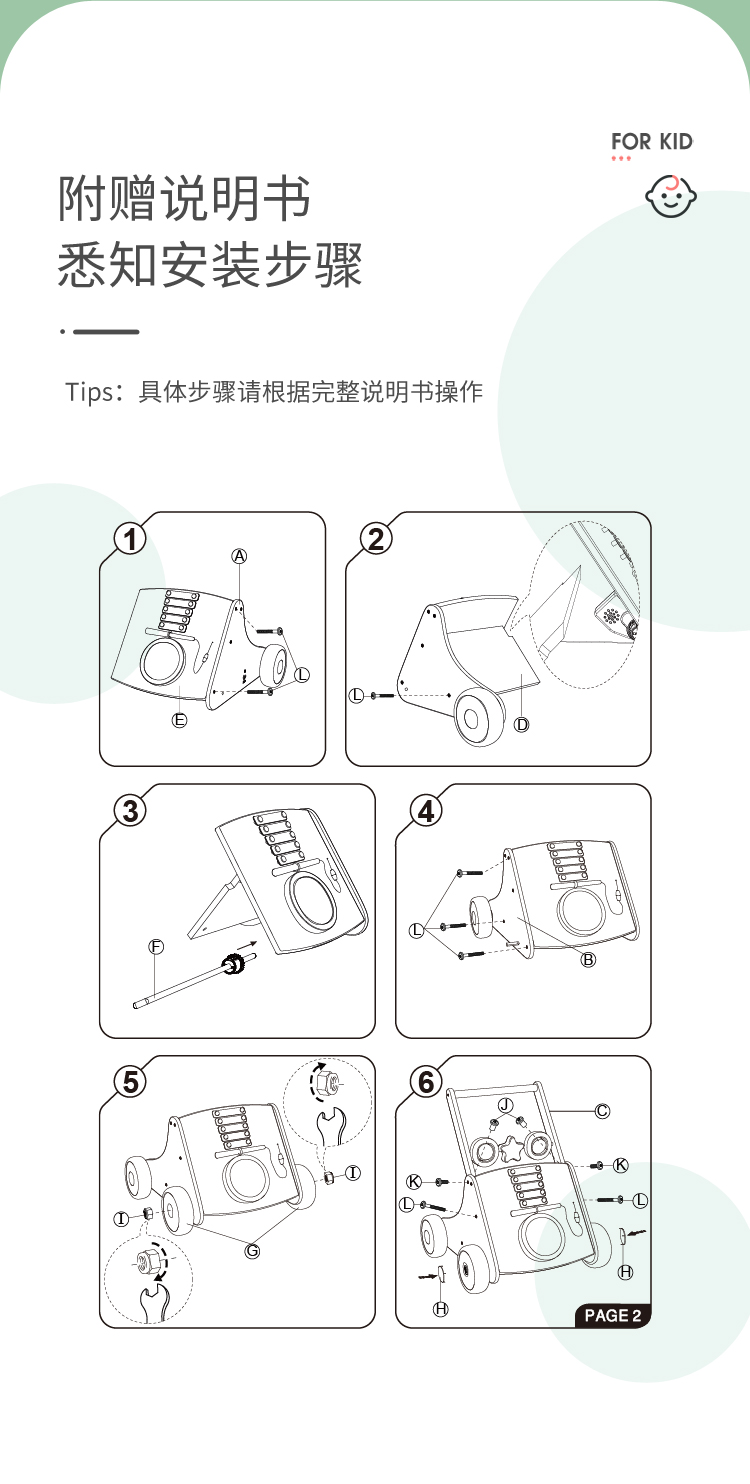 FOR KID

附赠说明书
悉知安装步骤

Tips：具体步骤请根据完整说明书操作

1
A
L
E

2
L
D

3
F

4
L
B

5
I
I
G

6
J
C
K
K
L
L
H
H
PAGE 2