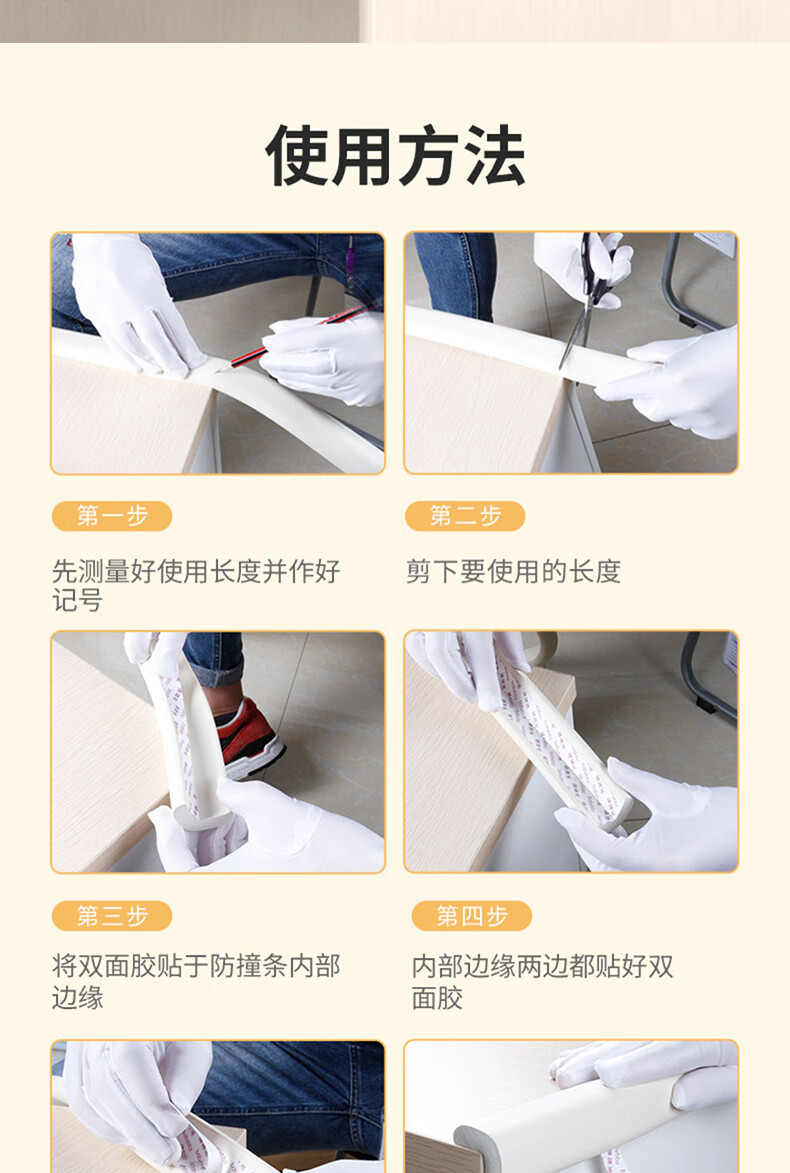 使用方法

第一步

先测量好使用长度并作好记号

第二步

剪下要使用的长度

第三步

将双面胶贴于防撞条内部边缘

第四步

内部边缘两边都贴好双面胶