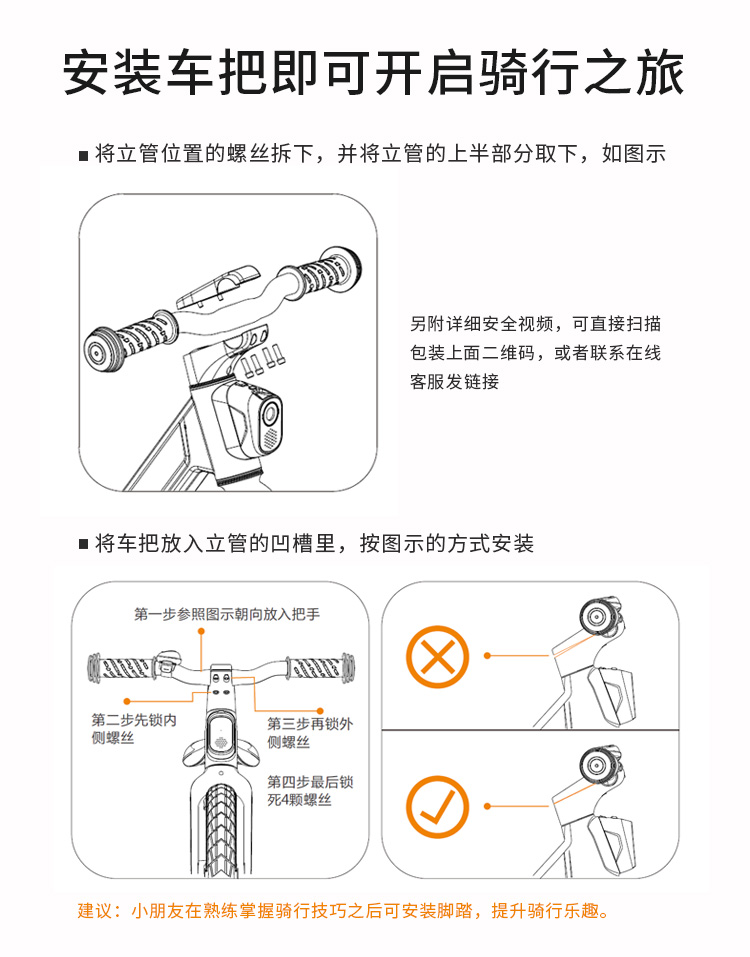 安装车把即可开启骑行之旅

■ 将立管位置的螺丝拆下，并将立管的上半部分取下，如图示

另附详细安全视频，可直接扫描包装上面二维码，或者联系在线客服发链接

■ 将车把放入立管的凹槽里，按图示的方式安装

第一步参照图示朝向放入把手

第二步先锁内侧螺丝

第三步再锁外侧螺丝

第四步最后锁死4颗螺丝

建议：小朋友在熟练掌握骑行技巧之后可安装脚踏，提升骑行乐趣。