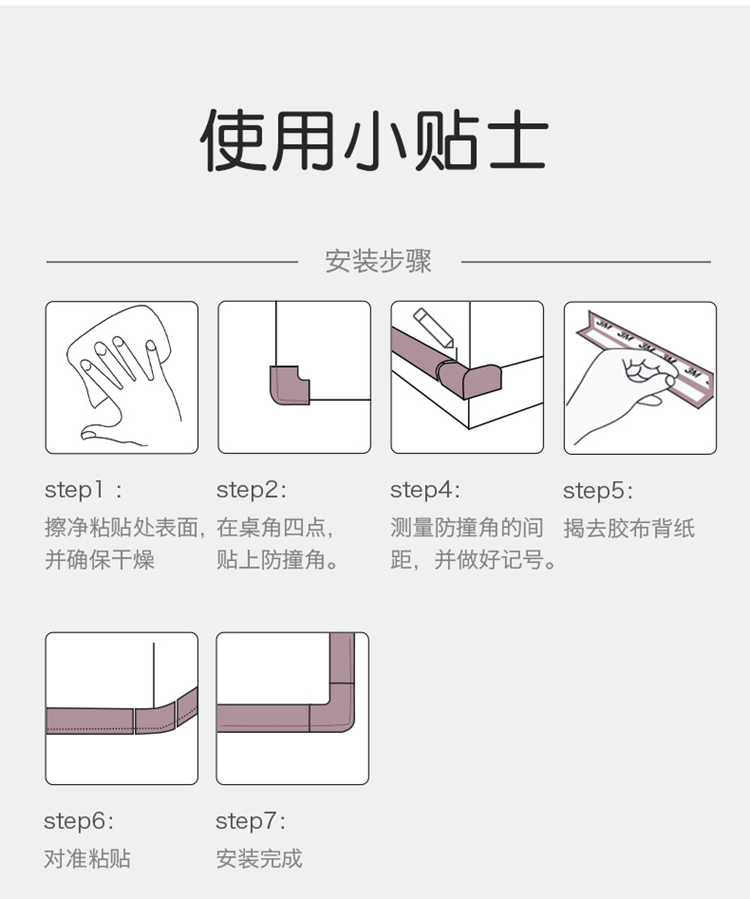 使用小贴士

安装步骤

3M 3M 3M 3M

step1：
擦净粘贴处表面，并确保干燥

step2:
在桌角四点，贴上防撞角。

step4:
测量防撞角的间距，并做好记号。

step5:
揭去胶布背纸

step6:
对准粘贴

step7:
安装完成