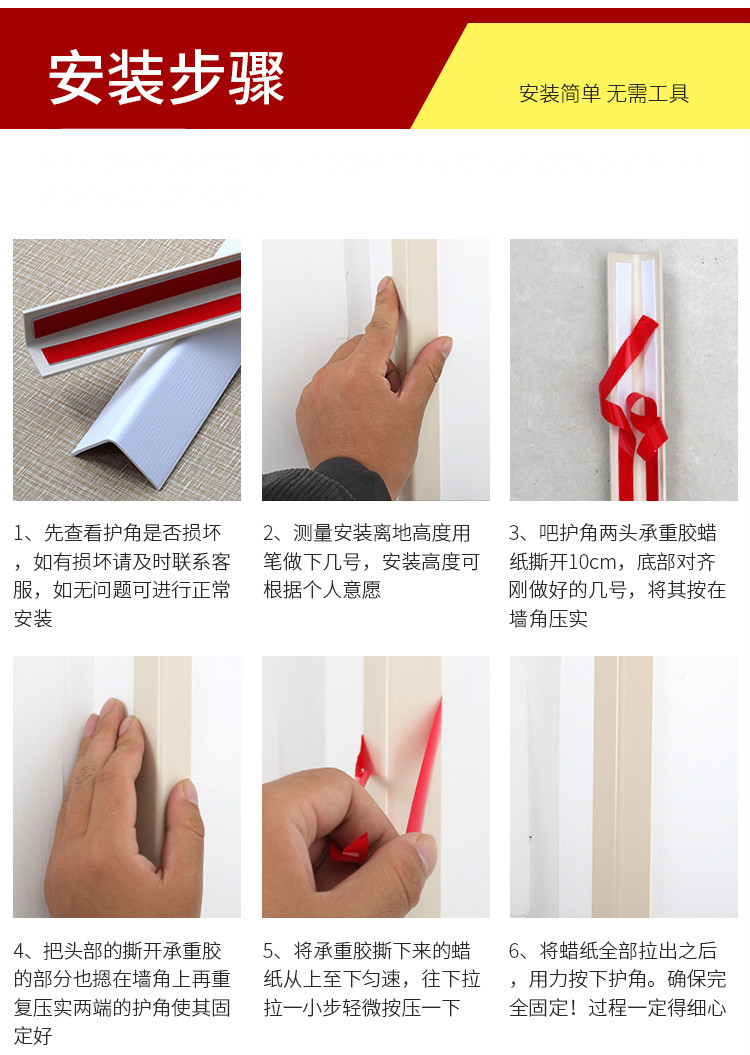 安装步骤

安装简单 无需工具

1、先查看护角是否损坏，如有损坏请及时联系客服，如无问题可进行正常安装

2、测量安装离地高度用笔做下几号，安装高度可根据个人意愿

3、吧护角两头承重胶蜡纸撕开10cm，底部对齐刚做好的几号，将其按在墙角压实

4、把头部的撕开承重胶的部分也摁在墙角上再重复压实两端的护角使其固定好

5、将承重胶撕下来的蜡纸从上至下匀速，往下拉拉一小步轻微按压一下

6、将蜡纸全部拉出之后，用力按下护角。确保完全固定！过程一定得细心