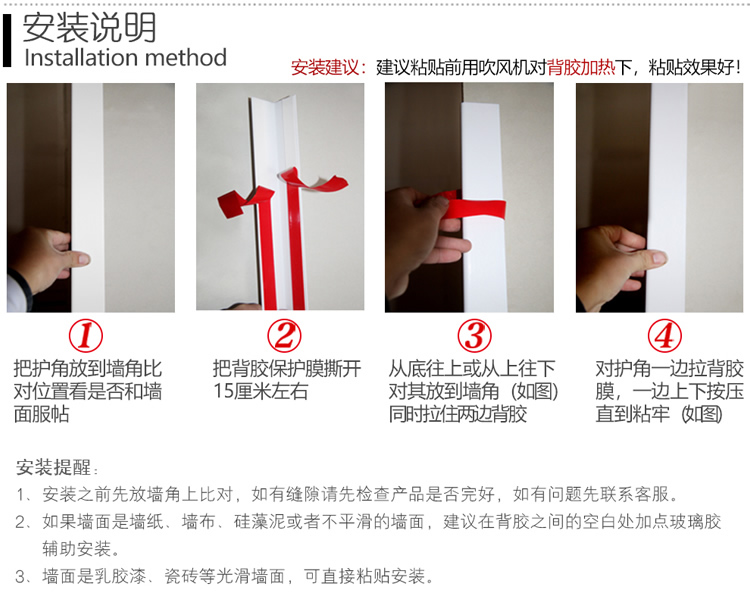 安装说明
Installation method

安装建议：建议粘贴前用吹风机对背胶加热下，粘贴效果好！

①
把护角放到墙角比对位置看是否和墙面服帖

②
把背胶保护膜撕开15厘米左右

③
从底往上或从上往下对其放到墙角（如图）同时拉住两边背胶

④
对护角一边拉背胶膜，一边上下按压直到粘牢（如图）

安装提醒：
1、安装之前先放墙角上比对，如有缝隙请先检查产品是否完好，如有问题先联系客服。
2、如果墙面是墙纸、墙布、硅藻泥或者不平滑的墙面，建议在背胶之间的空白处加点玻璃胶辅助安装。
3、墙面是乳胶漆、瓷砖等光滑墙面，可直接粘贴安装。