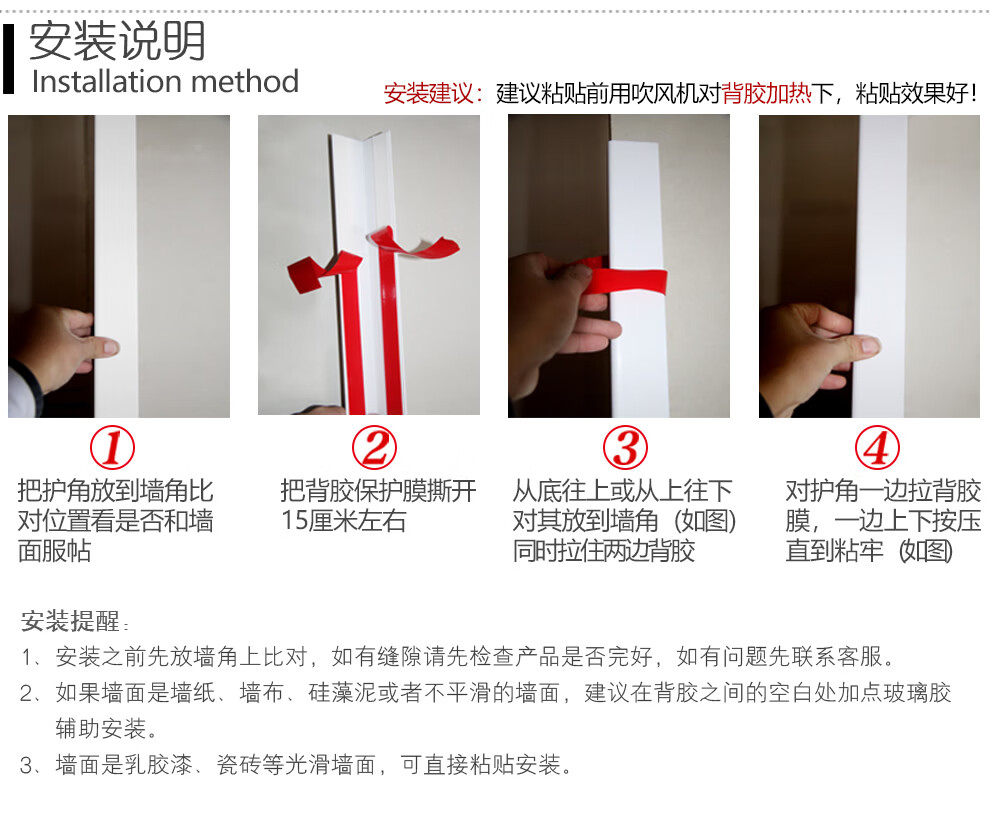 安装说明
Installation method

安装建议：建议粘贴前用吹风机对背胶加热下，粘贴效果好！

①
把护角放到墙角比对位置看是否和墙面服帖

②
把背胶保护膜撕开15厘米左右

③
从底往上或从上往下对其放到墙角（如图）同时拉住两边背胶

④
对护角一边拉背胶膜，一边上下按压直到粘牢（如图）

安装提醒：
1、安装之前先放墙角上比对，如有缝隙请先检查产品是否完好，如有问题先联系客服。
2、如果墙面是墙纸、墙布、硅藻泥或者不平滑的墙面，建议在背胶之间的空白处加点玻璃胶辅助安装。
3、墙面是乳胶漆、瓷砖等光滑墙面，可直接粘贴安装。