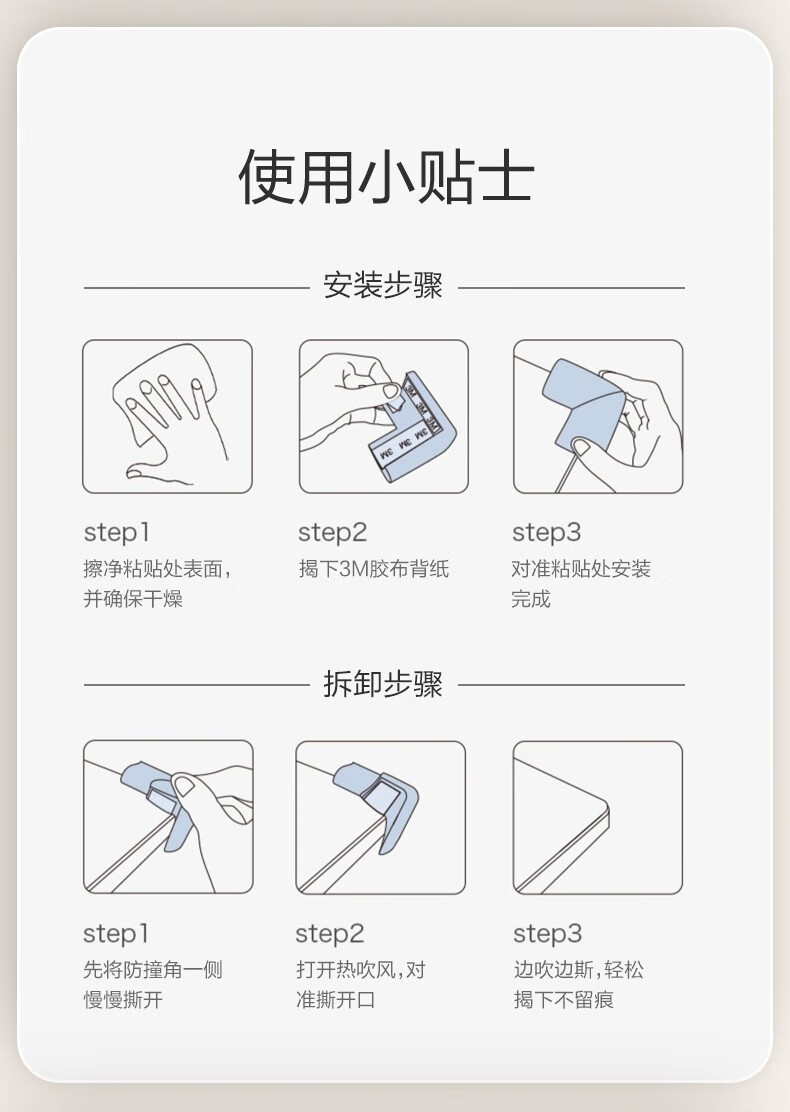 使用小贴士

安装步骤

3M 3M 3M

step1
擦净粘贴处表面，并确保干燥

step2
揭下3M胶布背纸

step3
对准粘贴处安装完成

拆卸步骤

step1
先将防撞角一侧慢慢撕开

step2
打开热吹风，对准撕开口

step3
边吹边斯，轻松揭下不留痕